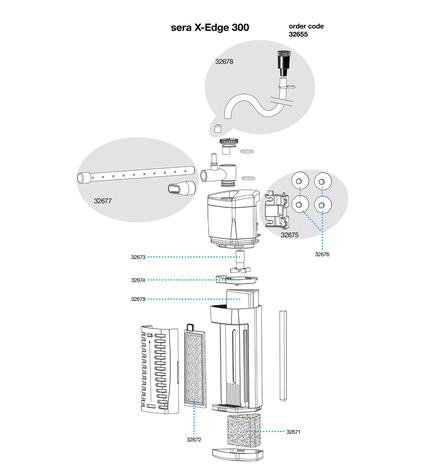 sera X-Edge 300

order code
32655

32678

32677

32675

32676

32673

32674

32679

32672

32671